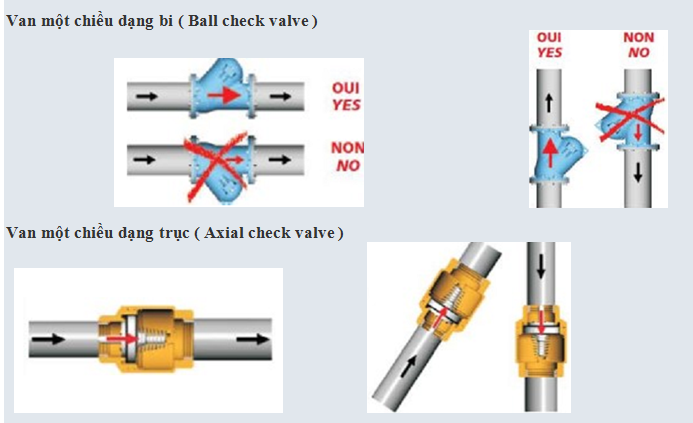 Van một chiều dạng bi ( Ball check valve )

OUI
YES

NON
NO

OUI
YES

NON
NO

Van một chiều dạng trục ( Axial check valve )